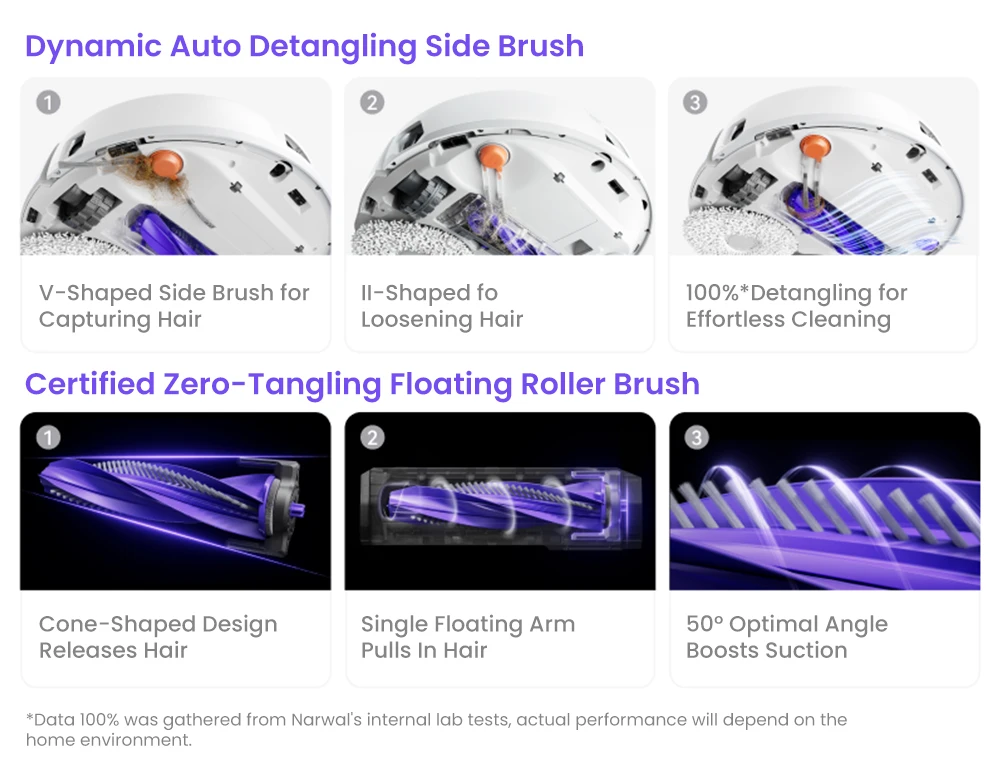 Dynamic Auto Detangling Side Brush

1

V-Shaped Side Brush for Capturing Hair

2

II-Shaped fo Loosening Hair

3

100%*Detangling for Effortless Cleaning

Certified Zero-Tangling Floating Roller Brush

1

Cone-Shaped Design Releases Hair

2

Single Floating Arm Pulls In Hair

3

50° Optimal Angle Boosts Suction

*Data 100% was gathered from Narwal's internal lab tests, actual performance will depend on the home environment.